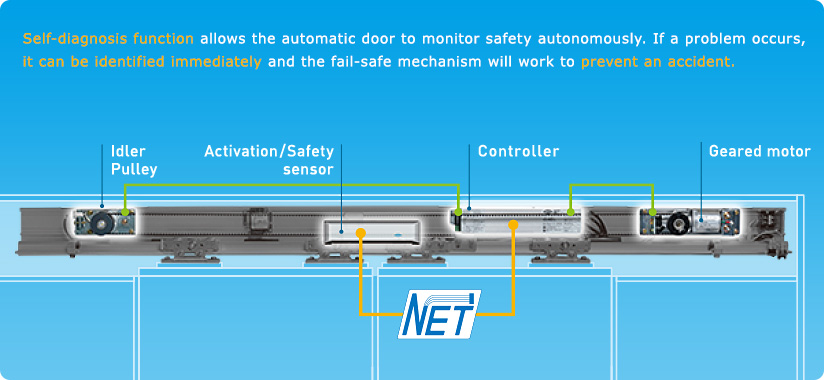 Self-diagnosis function allows the automatic door to monitor safety autonomously. If a problem occurs, it can be identified immediately and the fail-safe mechanism will work to prevent an accident.

Idler Pulley

Activation/Safety sensor

Controller

Geared motor

NET