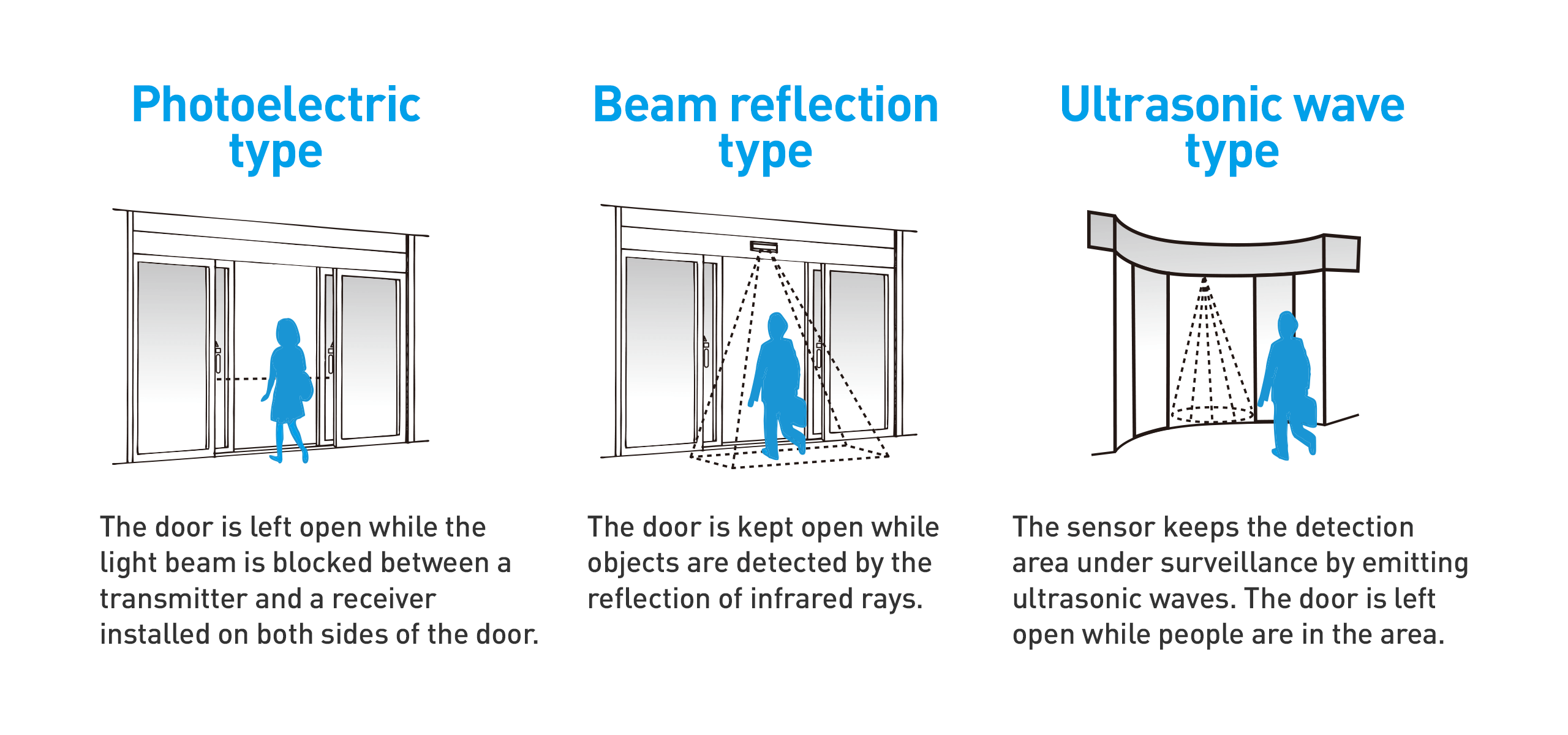 Photoelectric type

The door is left open while the light beam is blocked between a transmitter and a receiver installed on both sides of the door.

Beam reflection type

The door is kept open while objects are detected by the reflection of infrared rays.

Ultrasonic wave type

The sensor keeps the detection area under surveillance by emitting ultrasonic waves. The door is left open while people are in the area.